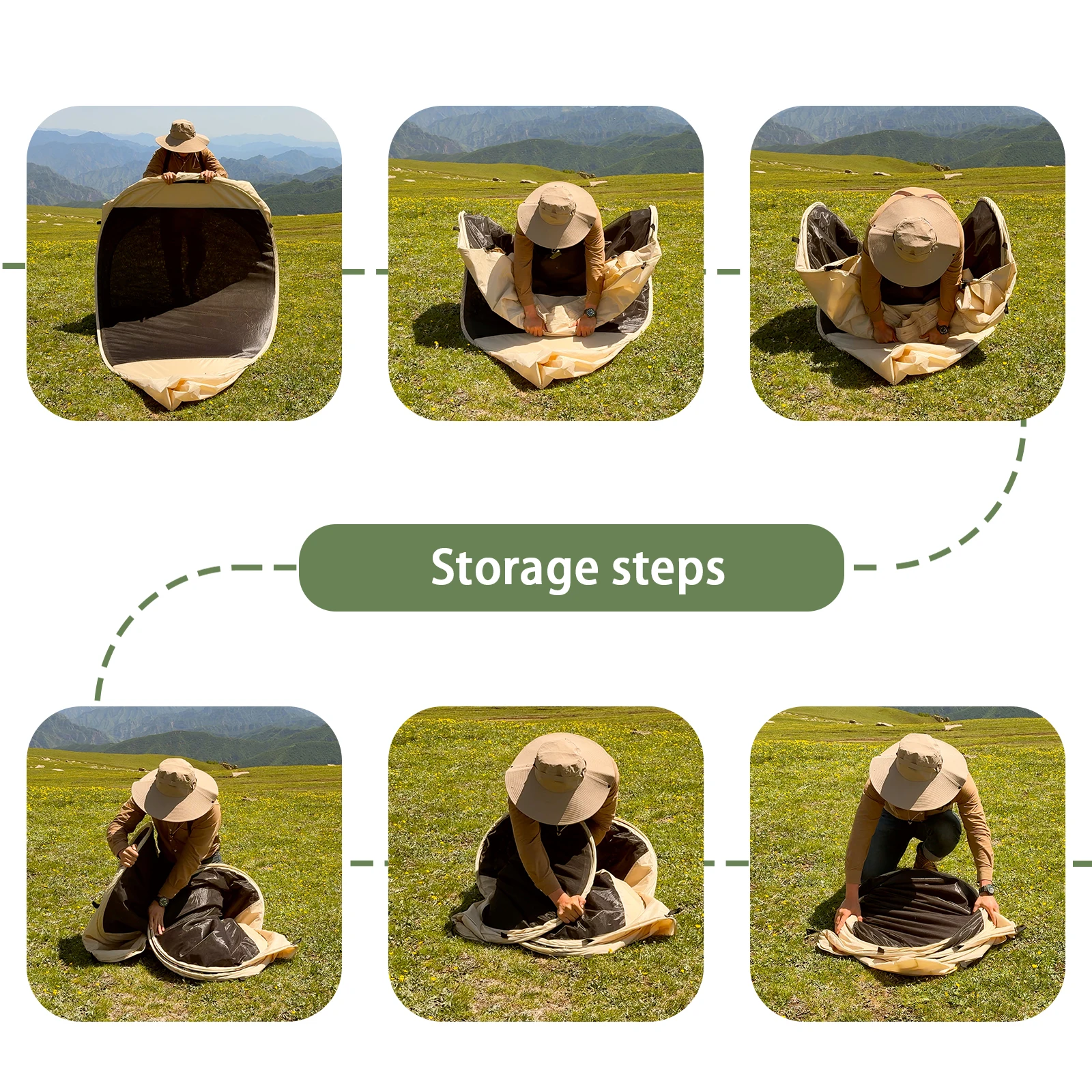 Storage steps