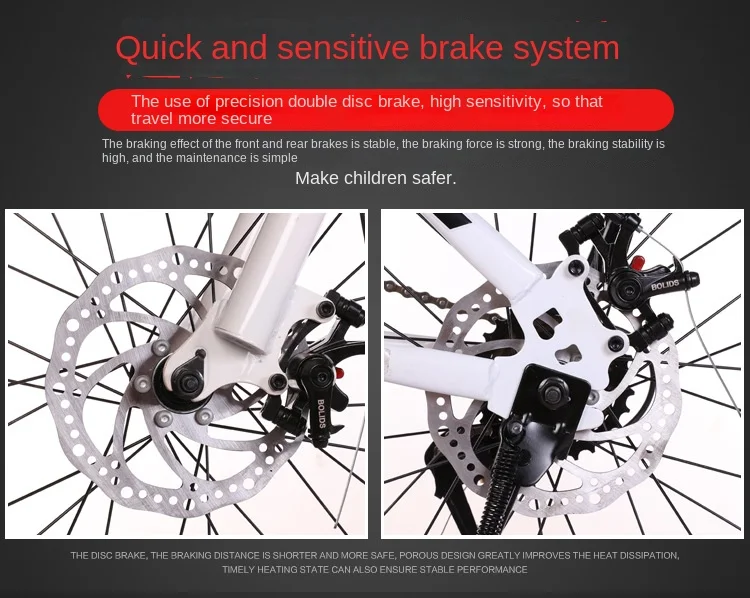 Quick and sensitive brake system

The use of precision double disc brake, high sensitivity, so that travel more secure

The braking effect of the front and rear brakes is stable, the braking force is strong, the braking stability is high, and the maintenance is simple

Make children safer.

BOLIDS

BOLIDS

THE DISC BRAKE, THE BRAKING DISTANCE IS SHORTER AND MORE SAFE, POROUS DESIGN GREATLY IMPROVES THE HEAT DISSIPATION, TIMELY HEATING STATE CAN ALSO ENSURE STABLE PERFORMANCE