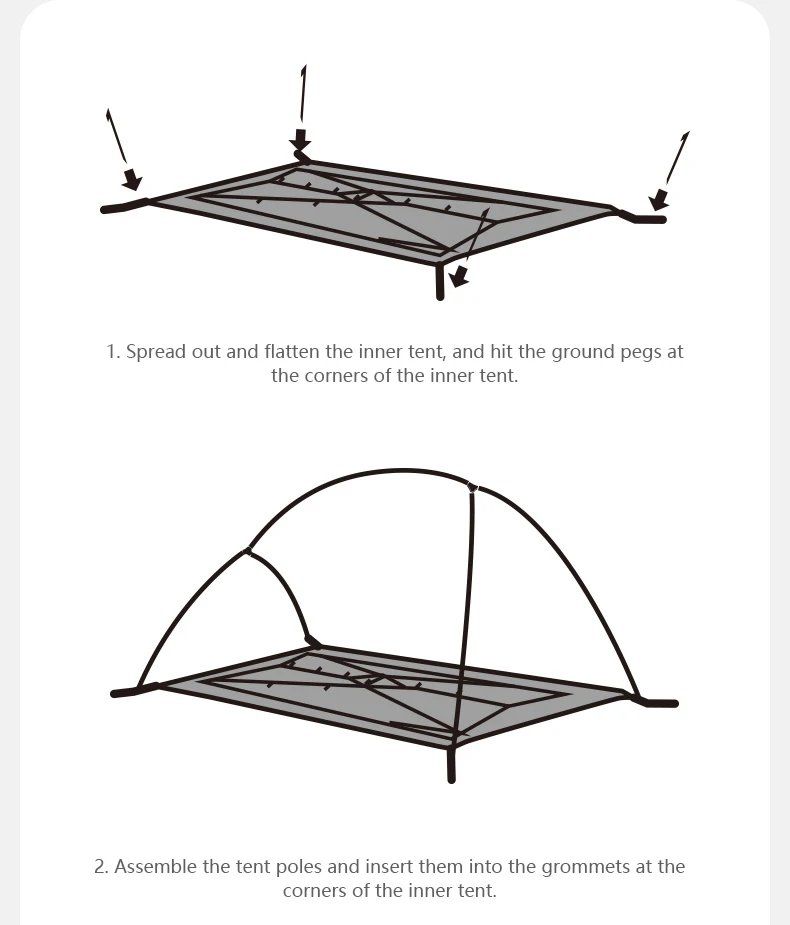 1. Spread out and flatten the inner tent, and hit the ground pegs at the corners of the inner tent.

2. Assemble the tent poles and insert them into the grommets at the corners of the inner tent.