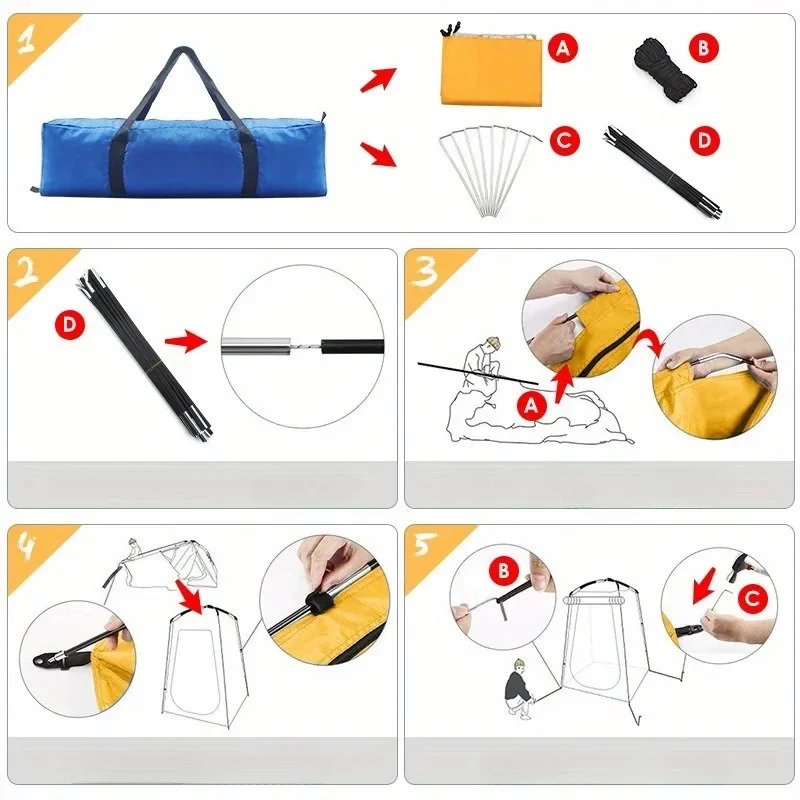 1
A
B
C
D

2
D

3
A

4

5
B
C