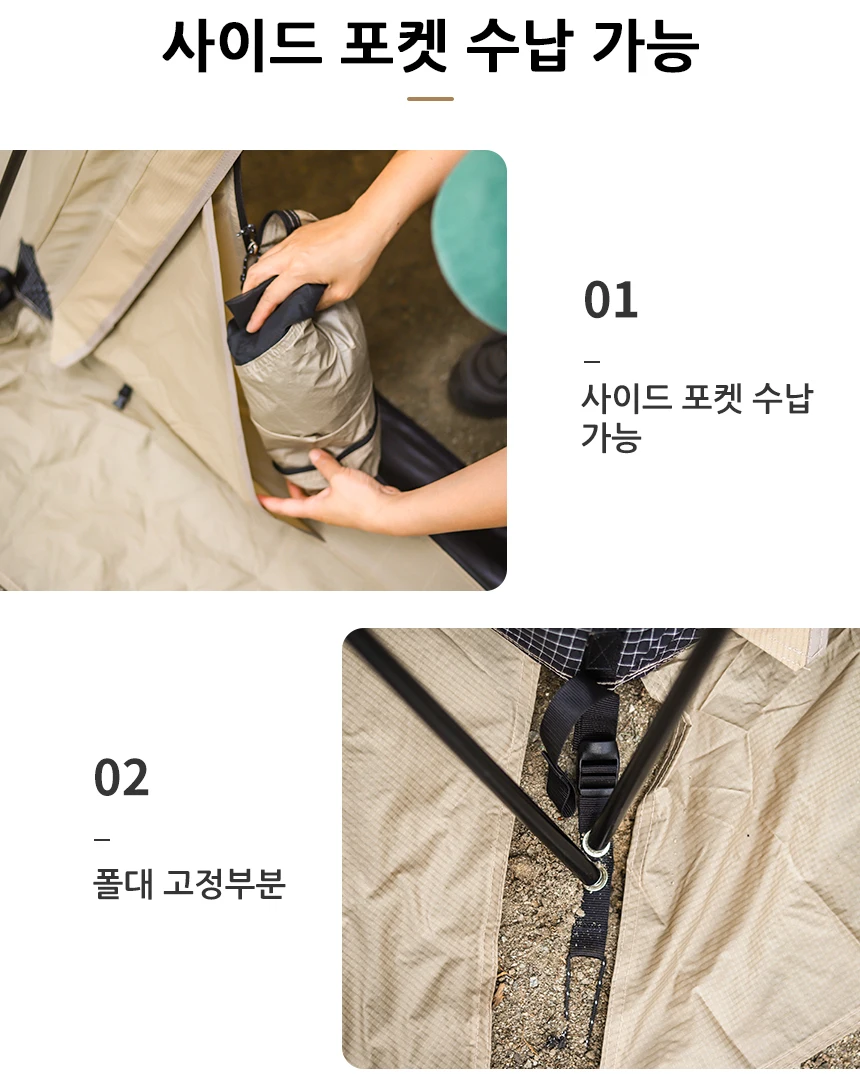 사이드 포켓 수납 가능

01
–
사이드 포켓 수납 가능

02
–
폴대 고정부분