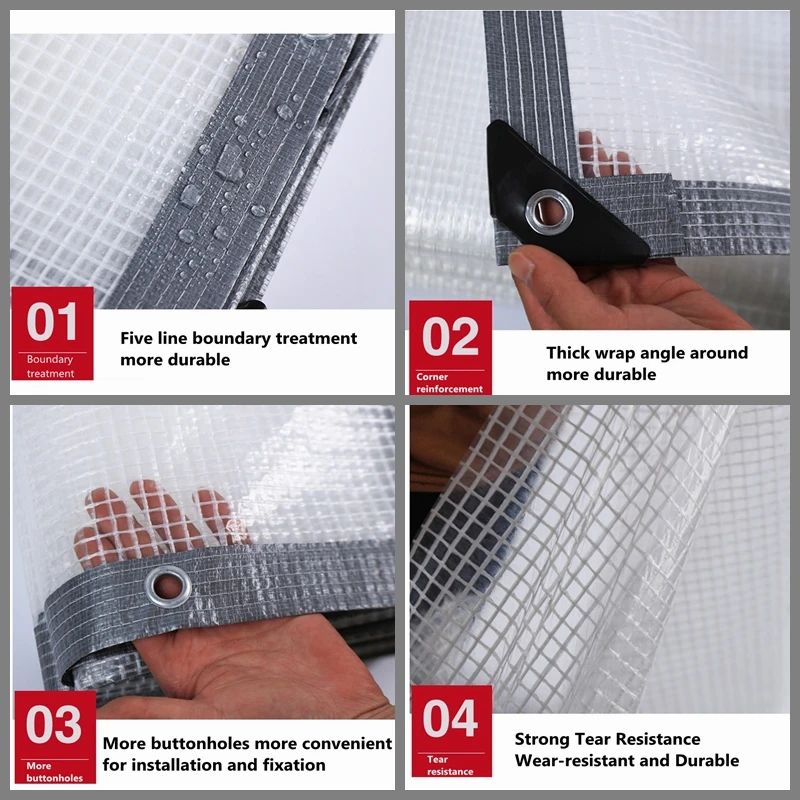 01
Boundary treatment

Five line boundary treatment more durable

02
Corner reinforcement

Thick wrap angle around more durable

03
More buttonholes

More buttonholes more convenient for installation and fixation

04
Tear resistance

Strong Tear Resistance
Wear-resistant and Durable