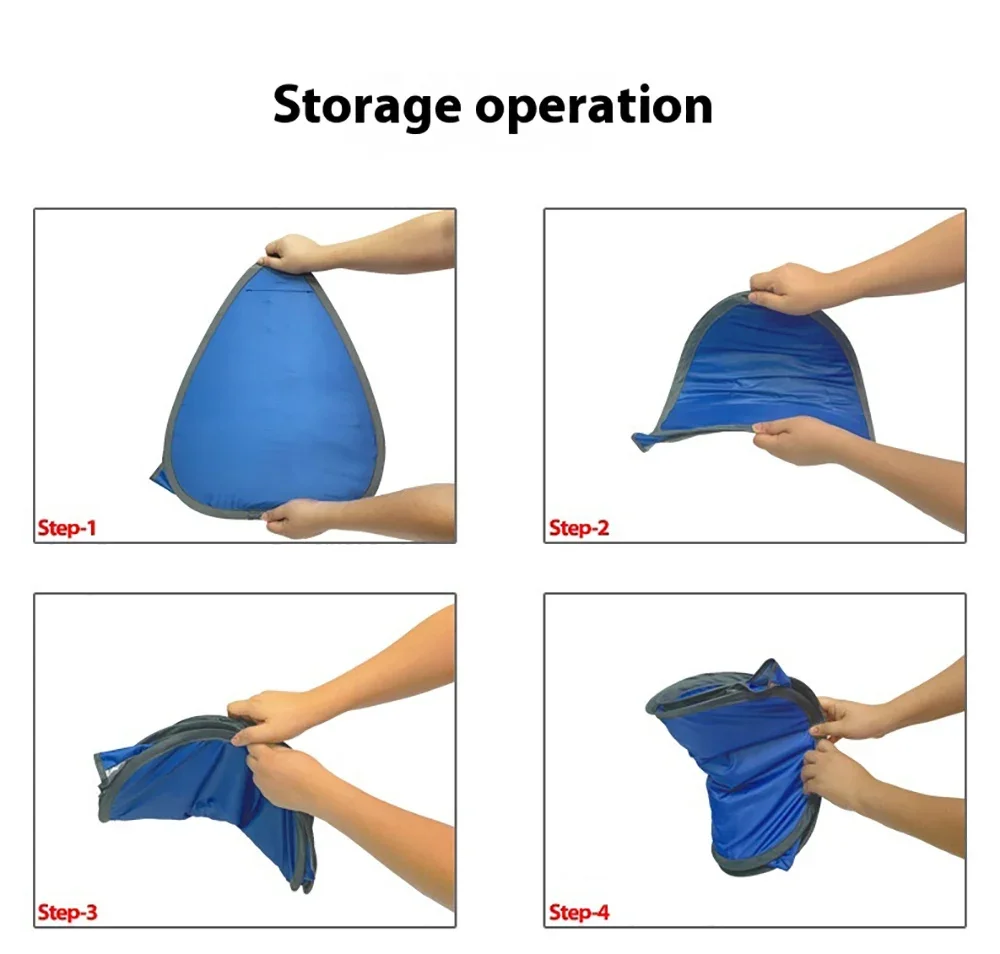 Storage operation

Step-1

Step-2

Step-3

Step-4