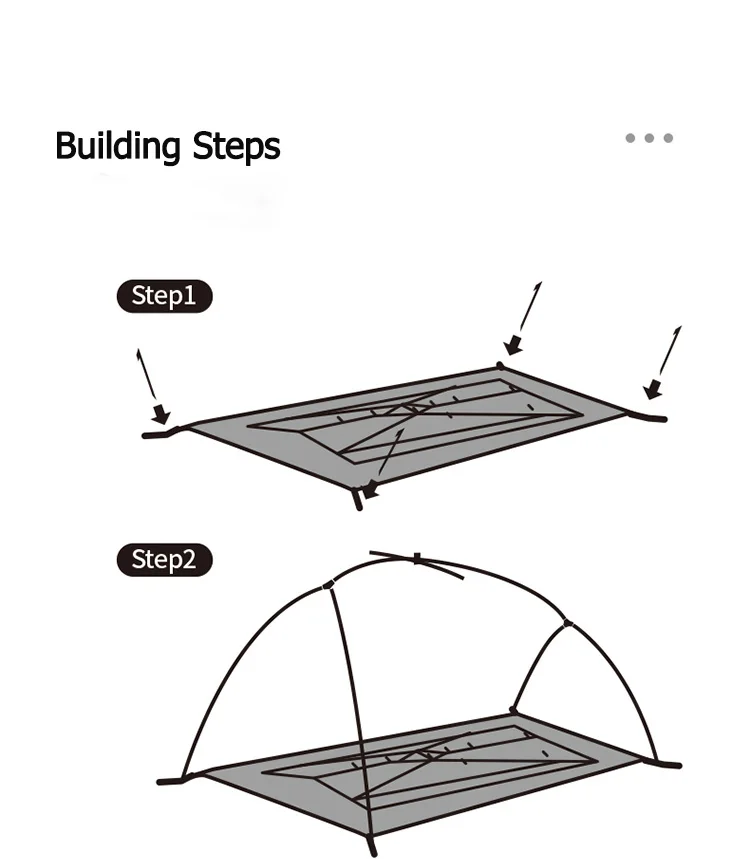 Building Steps

Step1

Step2