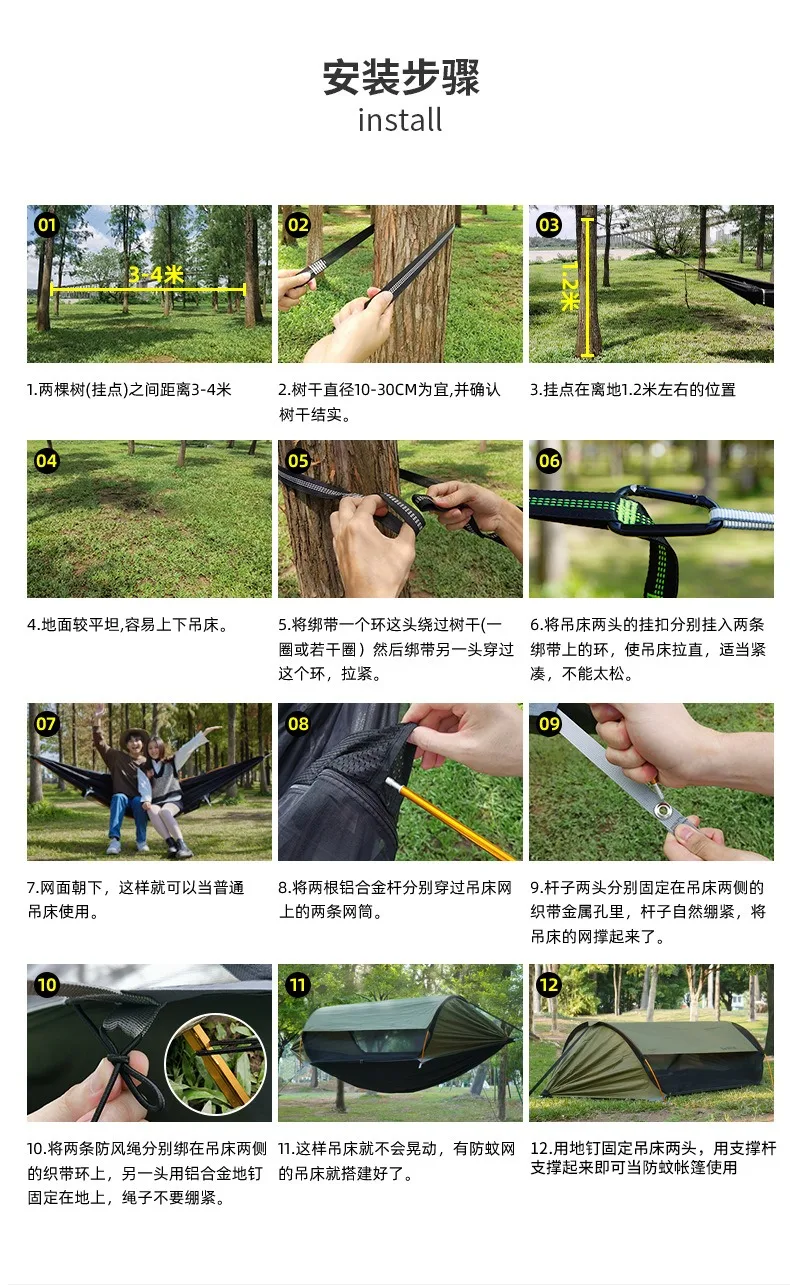 安装步骤
install

01
3-4米

1.两棵树(挂点)之间距离3-4米

02

2.树干直径10-30CM为宜,并确认树干结实。

03
1.2米

3.挂点在离地1.2米左右的位置

04

4.地面较平坦,容易上下吊床。

05

5.将绑带一个环这头绕过树干(一圈或若干圈)然后绑带另一头穿过这个环,拉紧。

06

6.将吊床两头的挂扣分别挂入两条绑带上的环,使吊床拉直,适当紧凑,不能太松。

07

7.网面朝下,这样就可以当普通吊床使用。

08

8.将两根铝合金杆分别穿过吊床网上的两条网筒。

09

9.杆子两头分别固定在吊床两侧的织带金属孔里,杆子自然绷紧,将吊床的网撑起来了。

10

10.将两条防风绳分别绑在吊床两侧的织带环上,另一头用铝合金地钉固定在地上,绳子不要绷紧。

11

11.这样吊床就不会晃动,有防蚊网的吊床就搭建好了。

12

12.用地钉固定吊床两头,用支撑杆支撑起来即可当防蚊帐篷使用