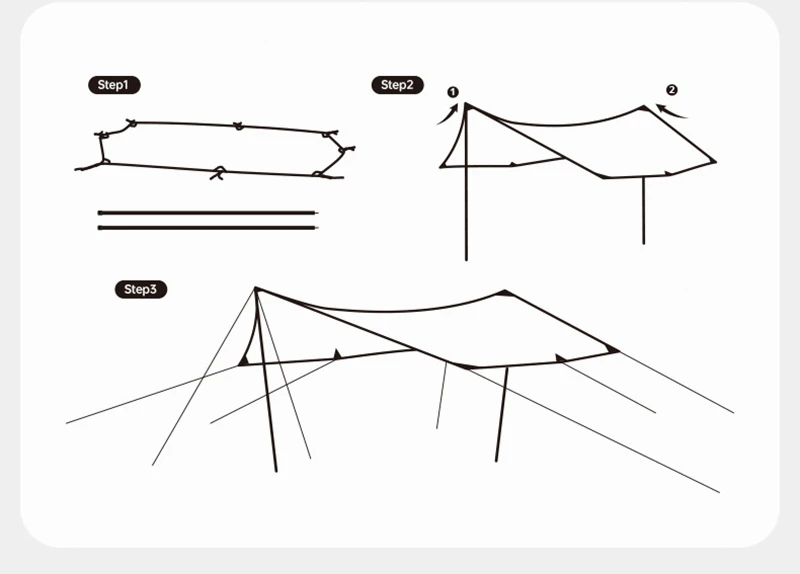 Step1

Step2

1

2

Step3