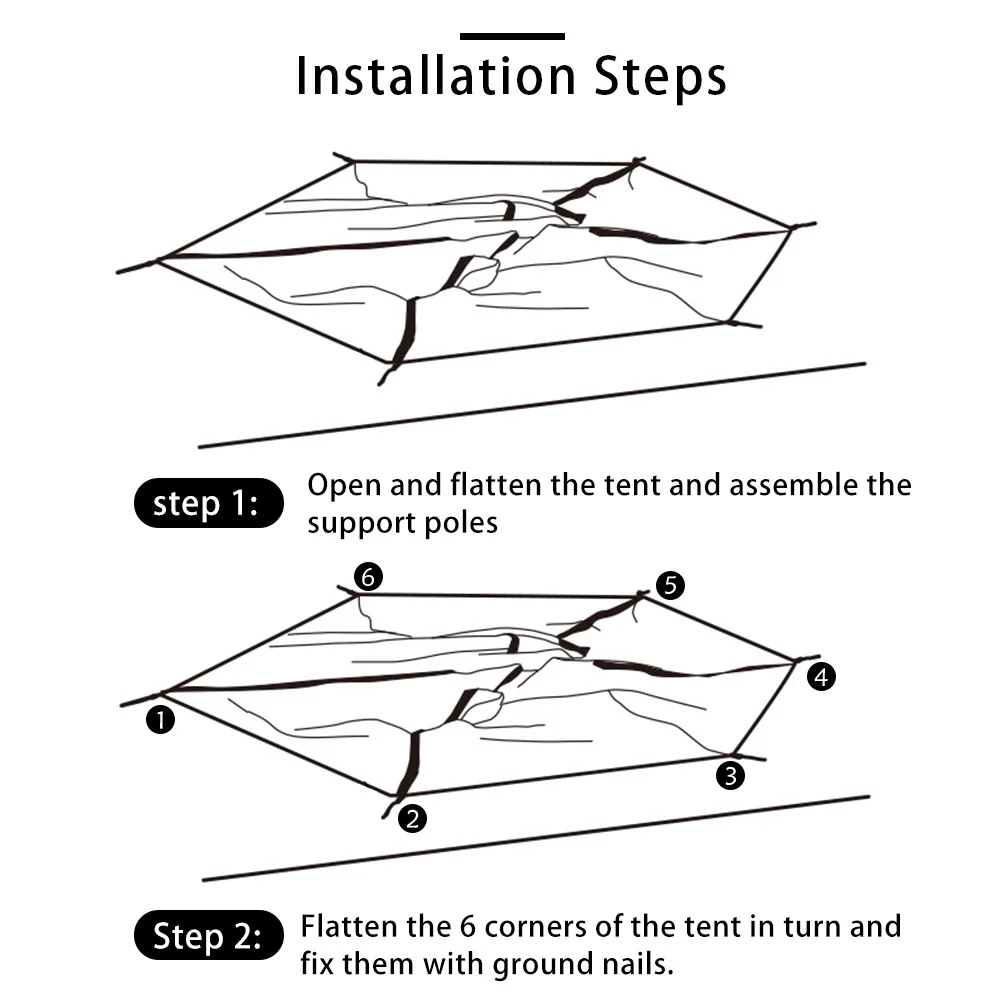 Installation Steps

step 1: Open and flatten the tent and assemble the support poles

6 5 4 1 3 2

Step 2: Flatten the 6 corners of the tent in turn and fix them with ground nails.