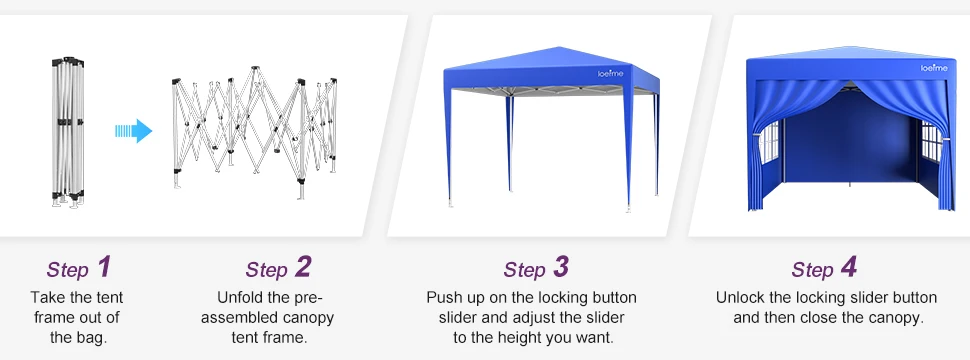 loefme

loefme

Step 1
Take the tent frame out of the bag.

Step 2
Unfold the pre-assembled canopy tent frame.

Step 3
Push up on the locking button slider and adjust the slider to the height you want.

Step 4
Unlock the locking slider button and then close the canopy.