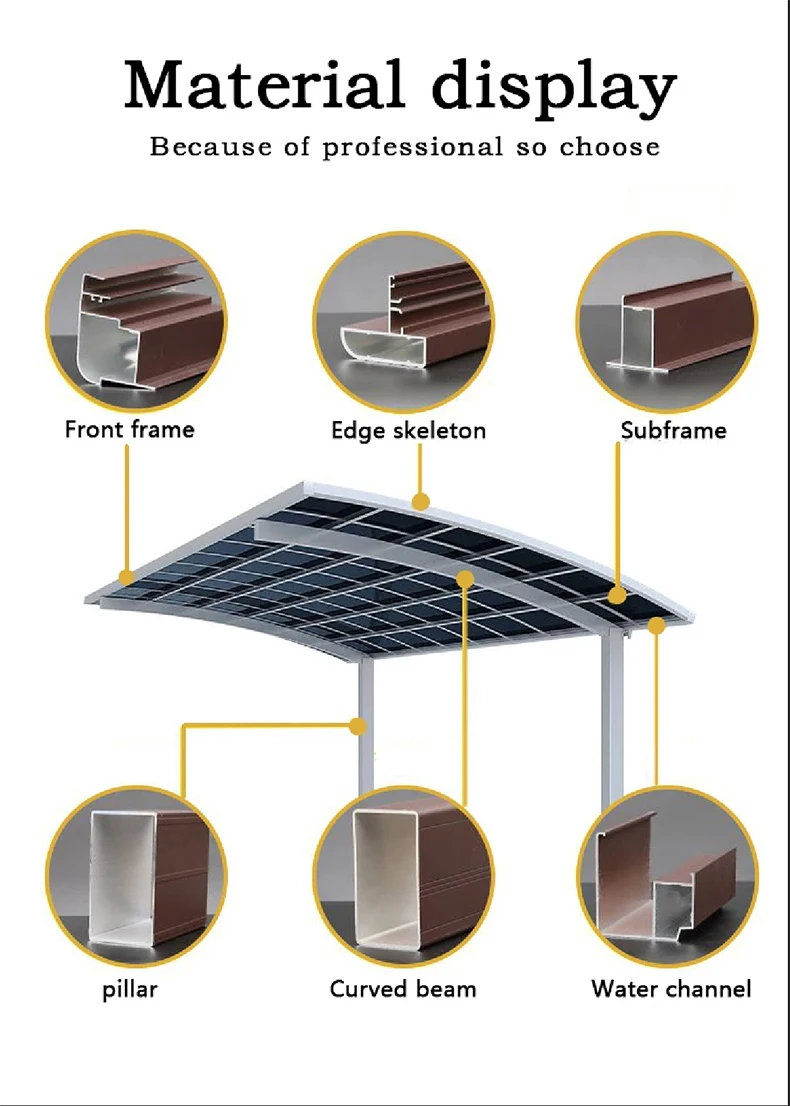 Material display

Because of professional so choose

Front frame

Edge skeleton

Subframe

pillar

Curved beam

Water channel