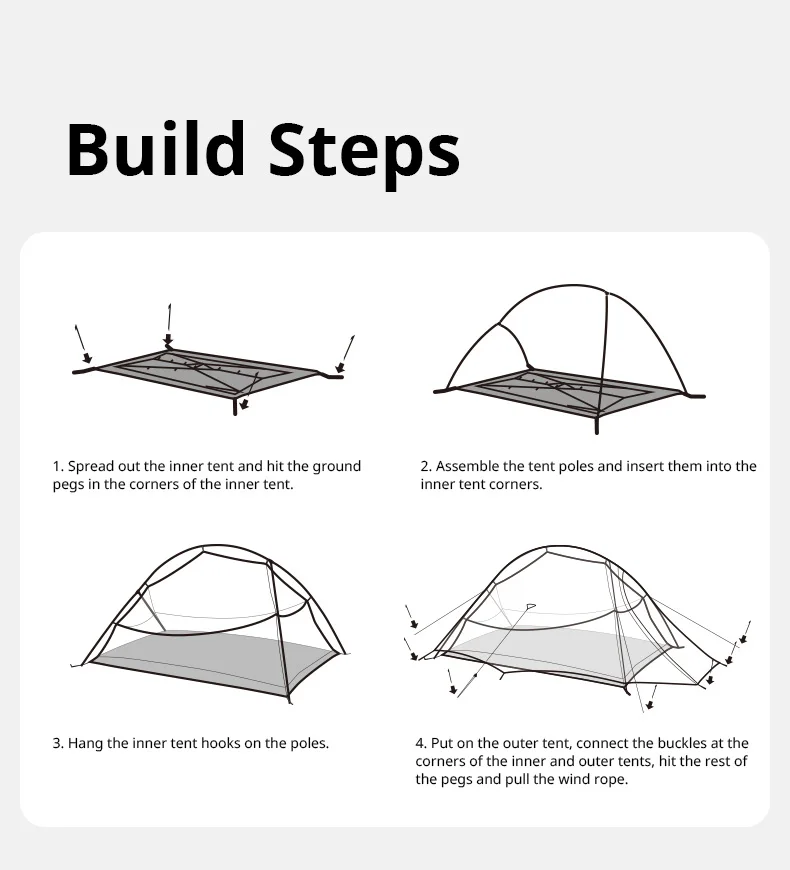 Build Steps

1. Spread out the inner tent and hit the ground pegs in the corners of the inner tent.

2. Assemble the tent poles and insert them into the inner tent corners.

3. Hang the inner tent hooks on the poles.

4. Put on the outer tent, connect the buckles at the corners of the inner and outer tents, hit the rest of the pegs and pull the wind rope.