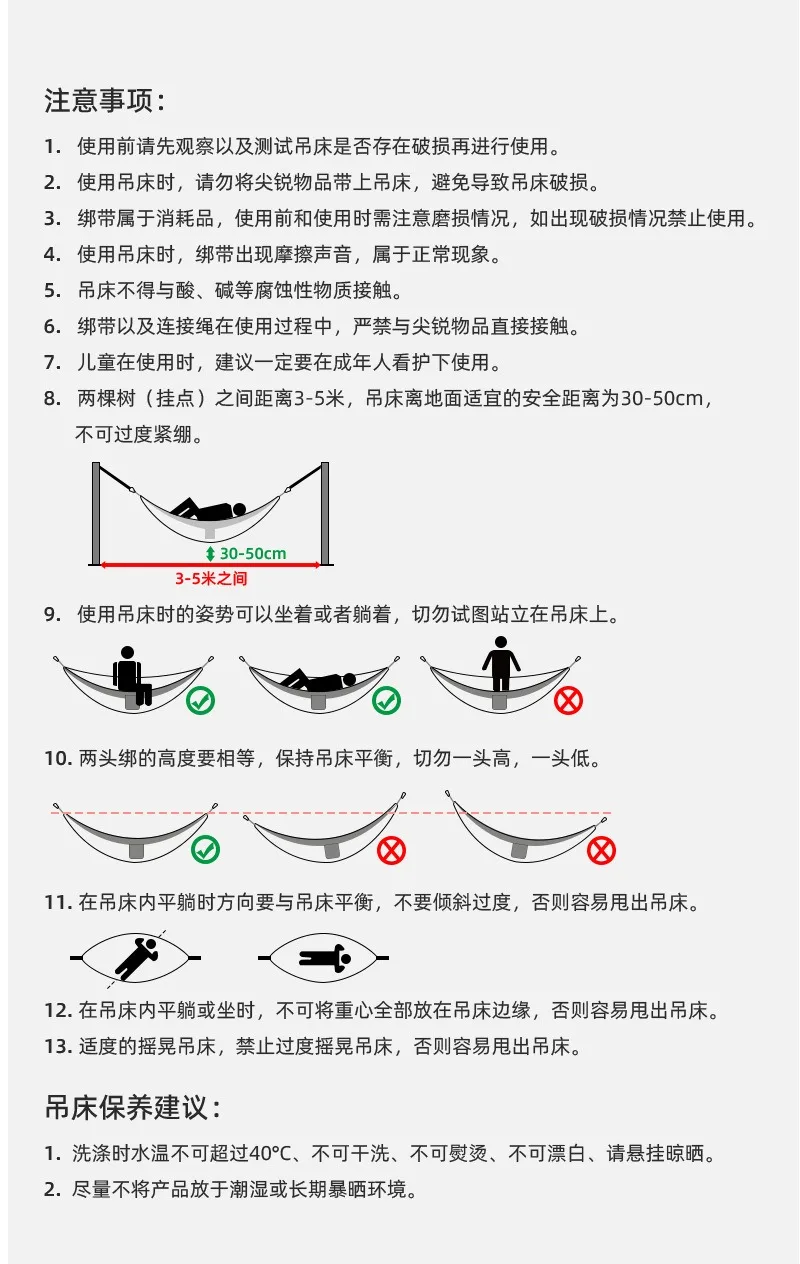 注意事项：

1. 使用前请先观察以及测试吊床是否存在破损再进行使用。
2. 使用吊床时，请勿将尖锐物品带上吊床，避免导致吊床破损。
3. 绑带属于消耗品，使用前和使用时需注意磨损情况，如出现破损情况禁止使用。
4. 使用吊床时，绑带出现摩擦声音，属于正常现象。
5. 吊床不得与酸、碱等腐蚀性物质接触。
6. 绑带以及连接绳在使用过程中，严禁与尖锐物品直接接触。
7. 儿童在使用时，建议一定要在成年人看护下使用。
8. 两棵树（挂点）之间距离3-5米，吊床离地面适宜的安全距离为30-50cm，不可过度紧绷。

30-50cm
3-5米之间

9. 使用吊床时的姿势可以坐着或者躺着，切勿试图站立在吊床上。
10. 两头绑的高度要相等，保持吊床平衡，切勿一头高，一头低。
11. 在吊床内平躺时方向要与吊床平衡，不要倾斜过度，否则容易甩出吊床。
12. 在吊床内平躺或坐时，不可将重心全部放在吊床边缘，否则容易甩出吊床。
13. 适度的摇晃吊床，禁止过度摇晃吊床，否则容易甩出吊床。

吊床保养建议：

1. 洗涤时水温不可超过40°C、不可干洗、不可熨烫、不可漂白、请悬挂晾晒。
2. 尽量不将产品放于潮湿或长期暴晒环境。