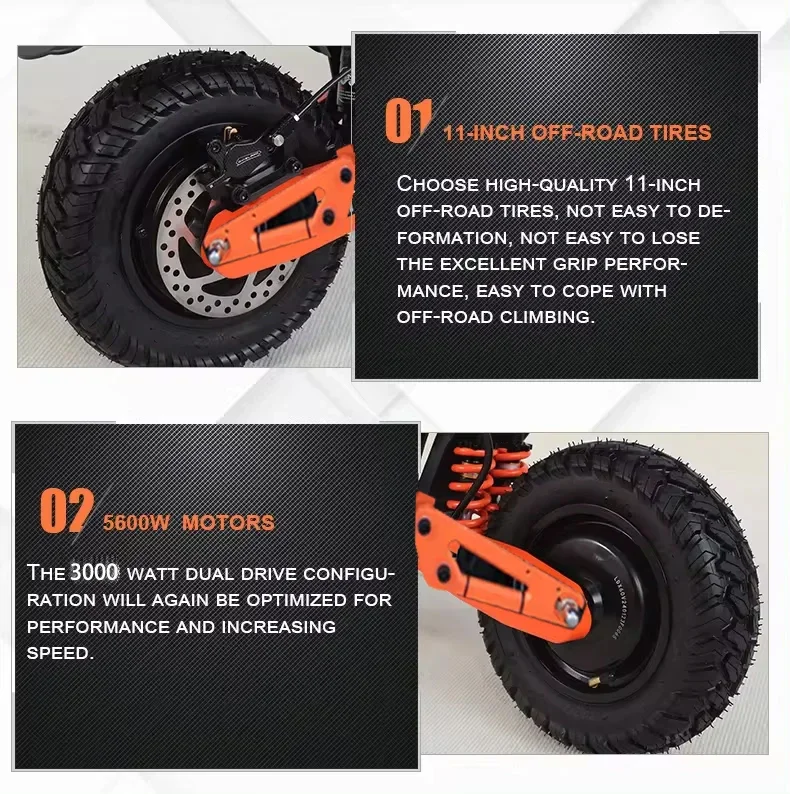 01 11-INCH OFF-ROAD TIRES

CHOOSE HIGH-QUALITY 11-INCH OFF-ROAD TIRES, NOT EASY TO DEFORMATION, NOT EASY TO LOSE THE EXCELLENT GRIP PERFORMANCE, EASY TO COPE WITH OFF-ROAD CLIMBING.

02 5600W MOTORS

THE 3000 WATT DUAL DRIVE CONFIGURATION WILL AGAIN BE OPTIMIZED FOR PERFORMANCE AND INCREASING SPEED.