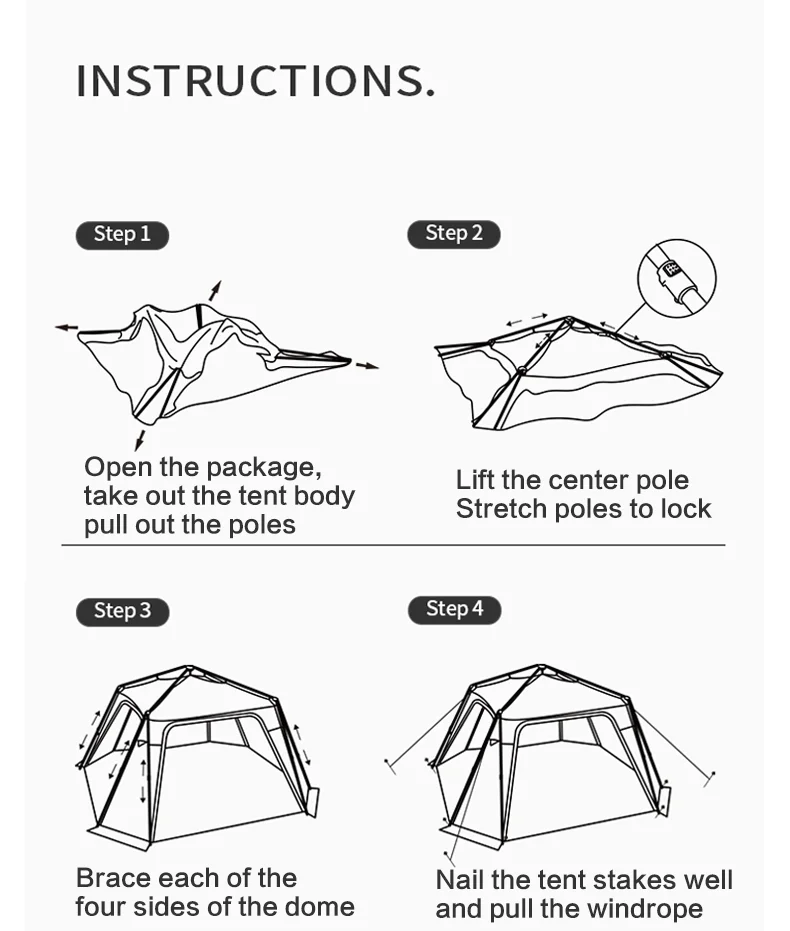 INSTRUCTIONS.

Step 1

Open the package, take out the tent body pull out the poles

Step 2

Lift the center pole Stretch poles to lock

Step 3

Brace each of the four sides of the dome

Step 4

Nail the tent stakes well and pull the windrope