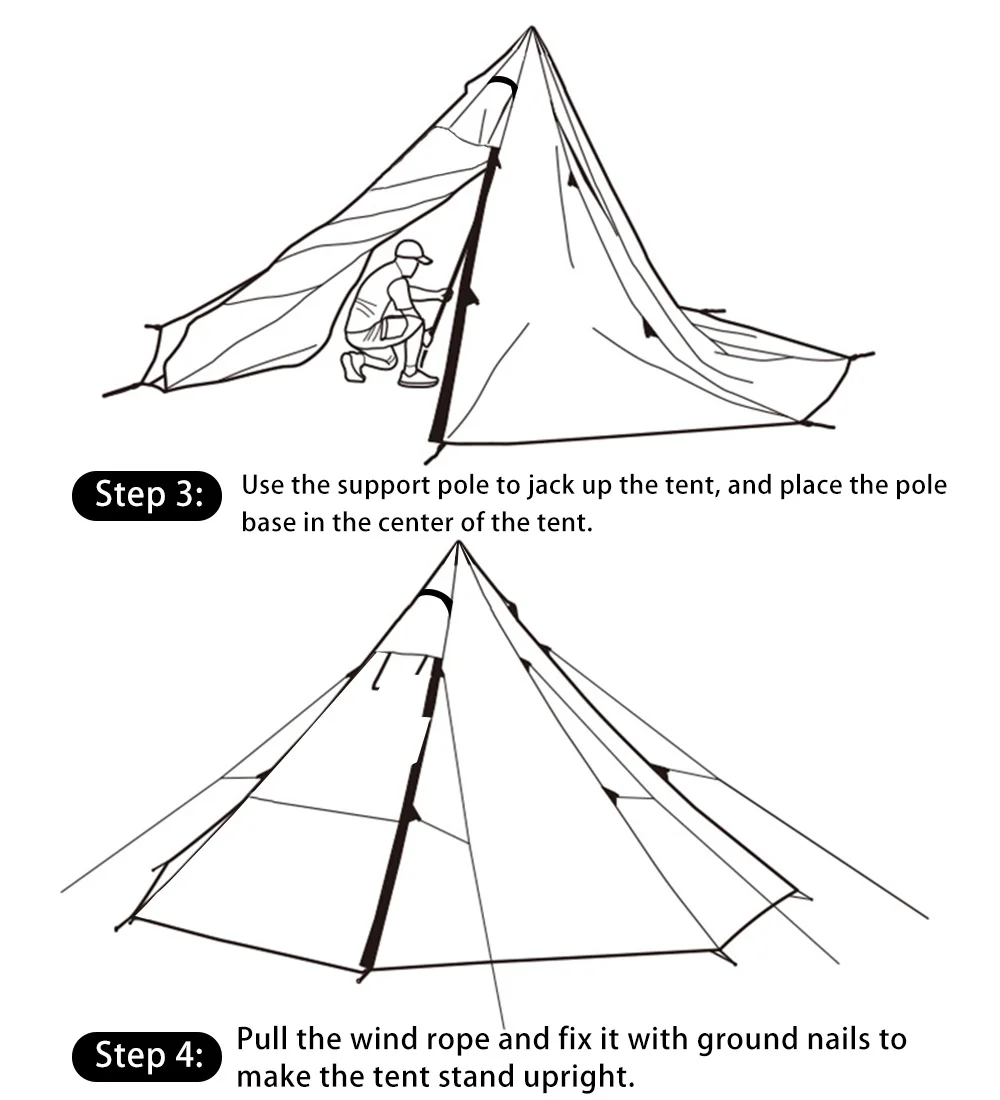 Step 3: Use the support pole to jack up the tent, and place the pole base in the center of the tent.

Step 4: Pull the wind rope and fix it with ground nails to make the tent stand upright.