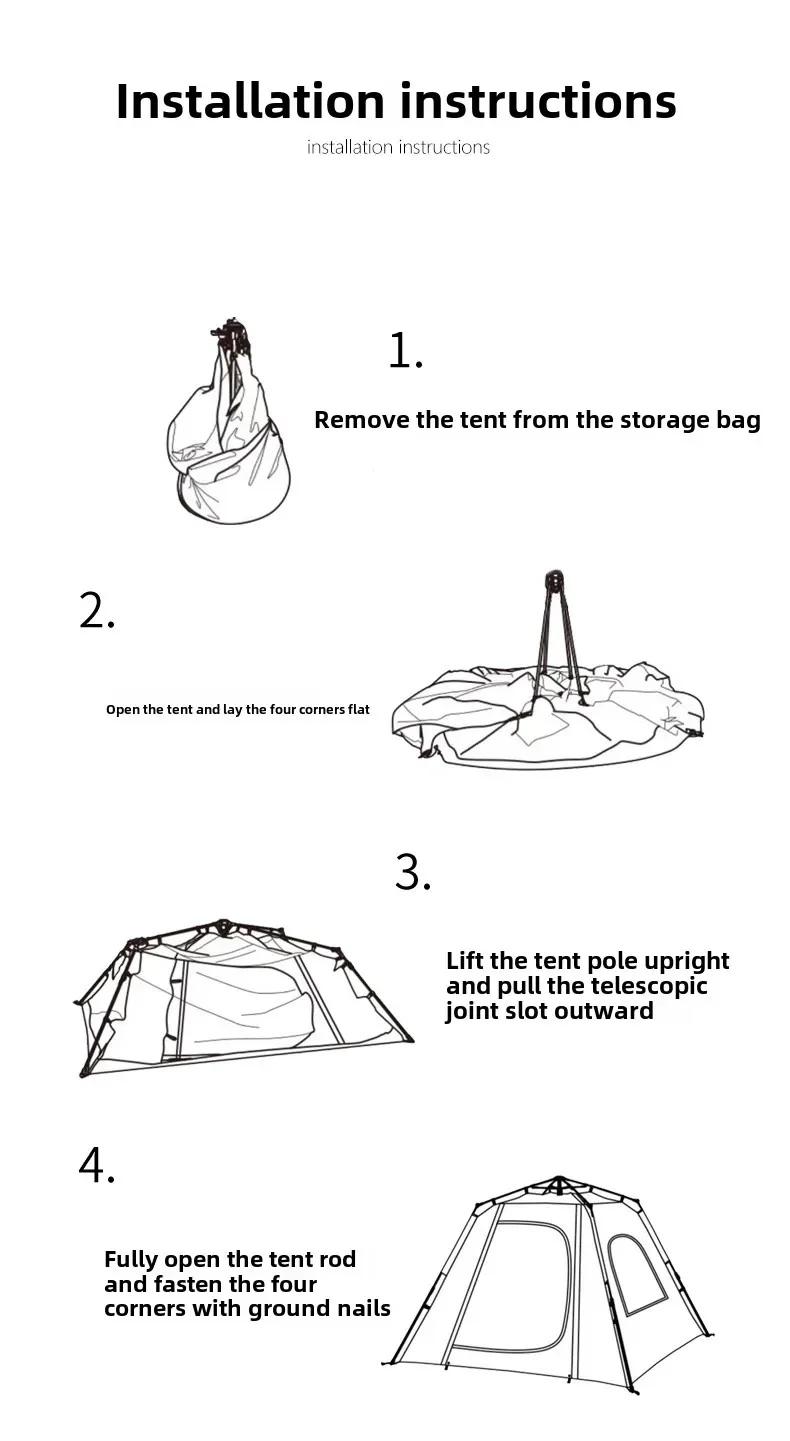 Installation instructions

installation instructions

1.

Remove the tent from the storage bag

2.

Open the tent and lay the four corners flat

3.

Lift the tent pole upright and pull the telescopic joint slot outward

4.

Fully open the tent rod and fasten the four corners with ground nails