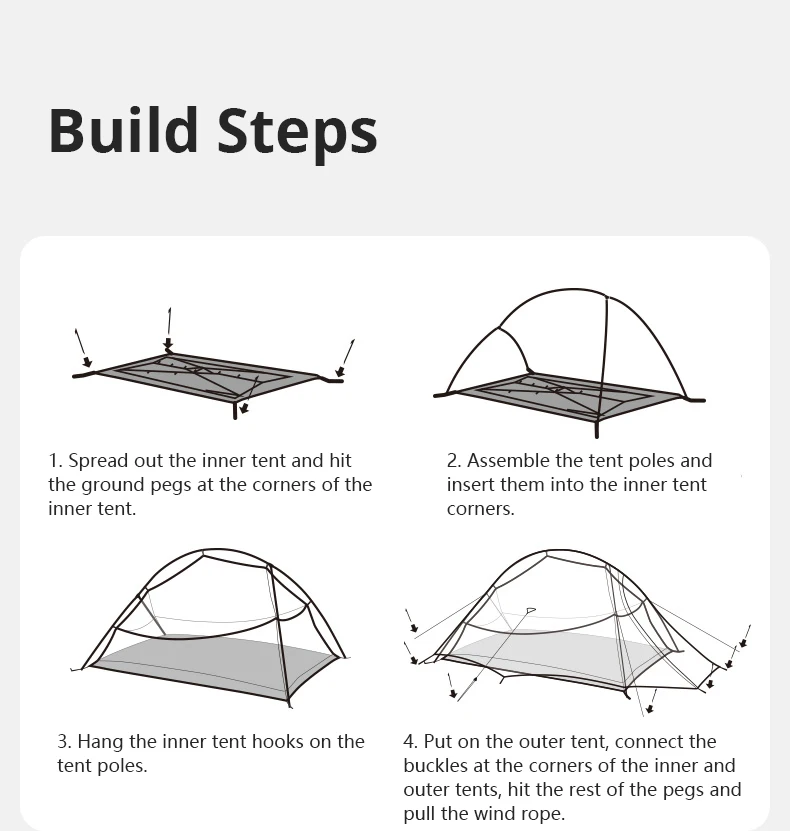 Build Steps

1. Spread out the inner tent and hit the ground pegs at the corners of the inner tent.

2. Assemble the tent poles and insert them into the inner tent corners.

3. Hang the inner tent hooks on the tent poles.

4. Put on the outer tent, connect the buckles at the corners of the inner and outer tents, hit the rest of the pegs and pull the wind rope.