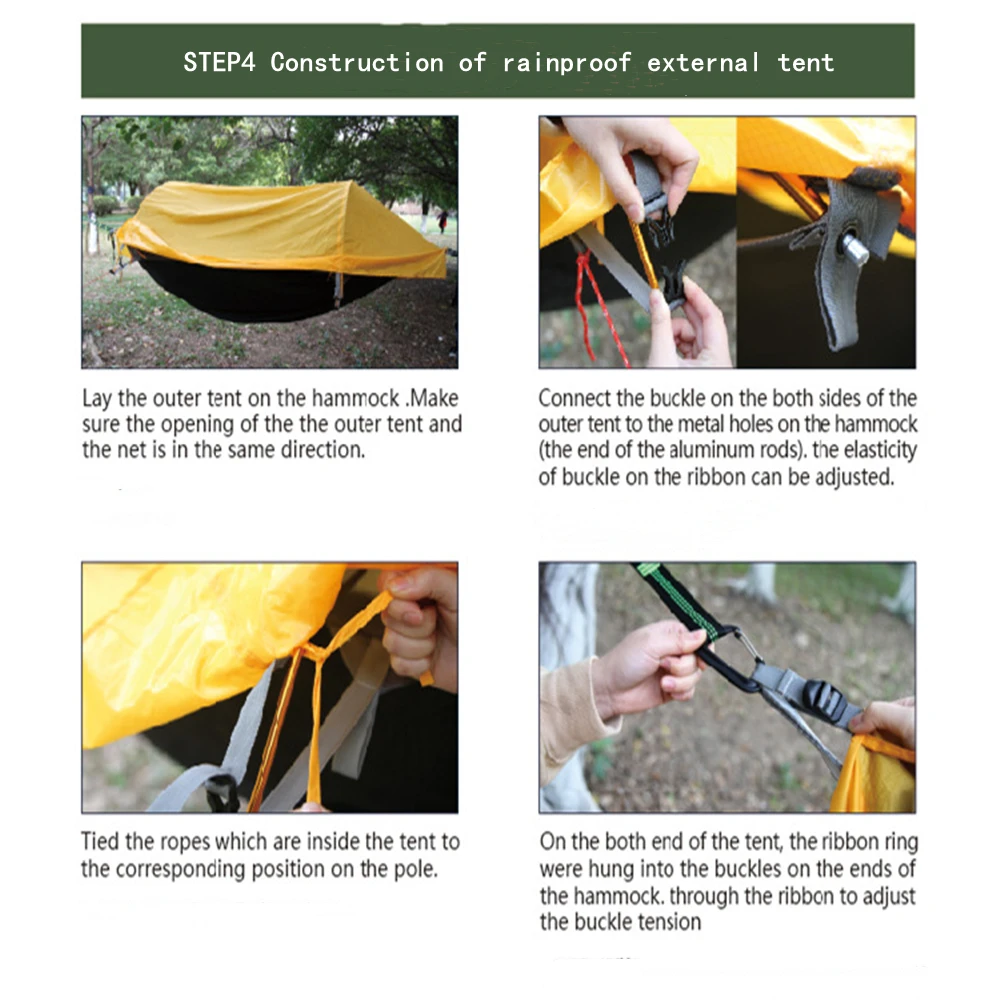 STEP4 Construction of rainproof external tent

Lay the outer tent on the hammock .Make sure the opening of the the outer tent and the net is in the same direction.

Connect the buckle on the both sides of the outer tent to the metal holes on the hammock (the end of the aluminum rods). the elasticity of buckle on the ribbon can be adjusted.

Tied the ropes which are inside the tent to the corresponding position on the pole.

On the both end of the tent, the ribbon ring were hung into the buckles on the ends of the hammock. through the ribbon to adjust the buckle tension