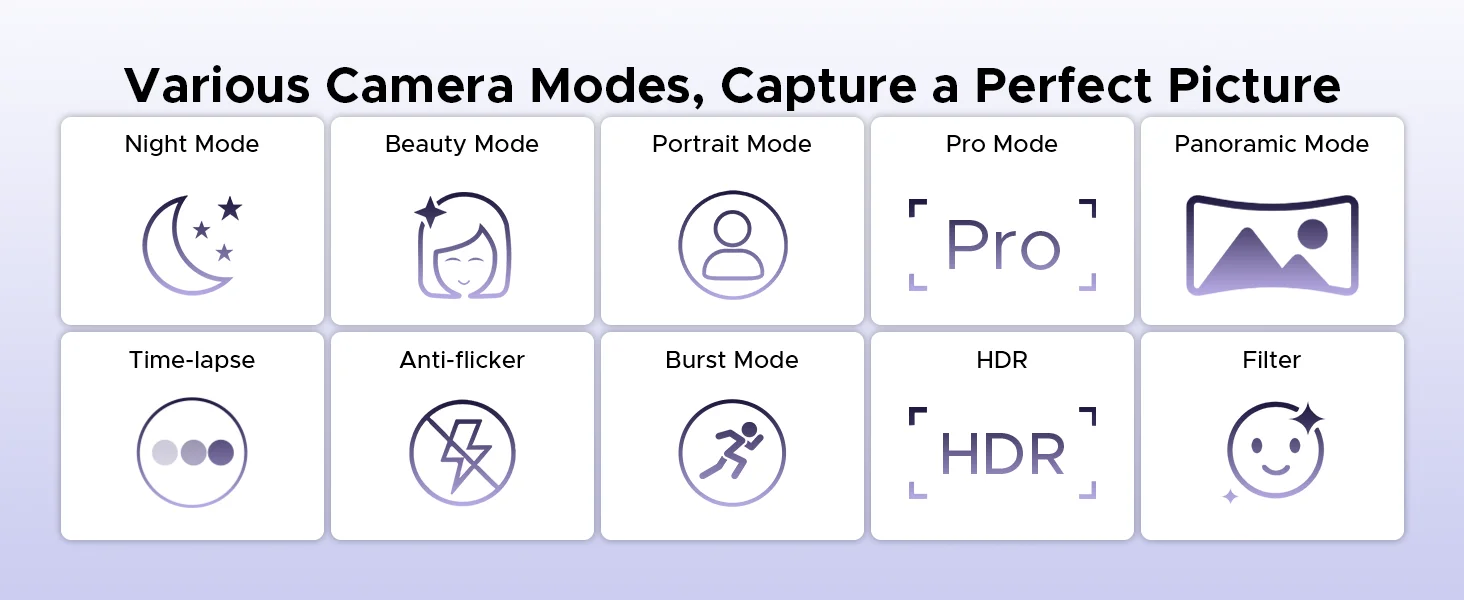 Various Camera Modes, Capture a Perfect Picture

Night Mode

Beauty Mode

Portrait Mode

Pro Mode

Pro

Panoramic Mode

Time-lapse

Anti-flicker

Burst Mode

HDR

HDR

Filter