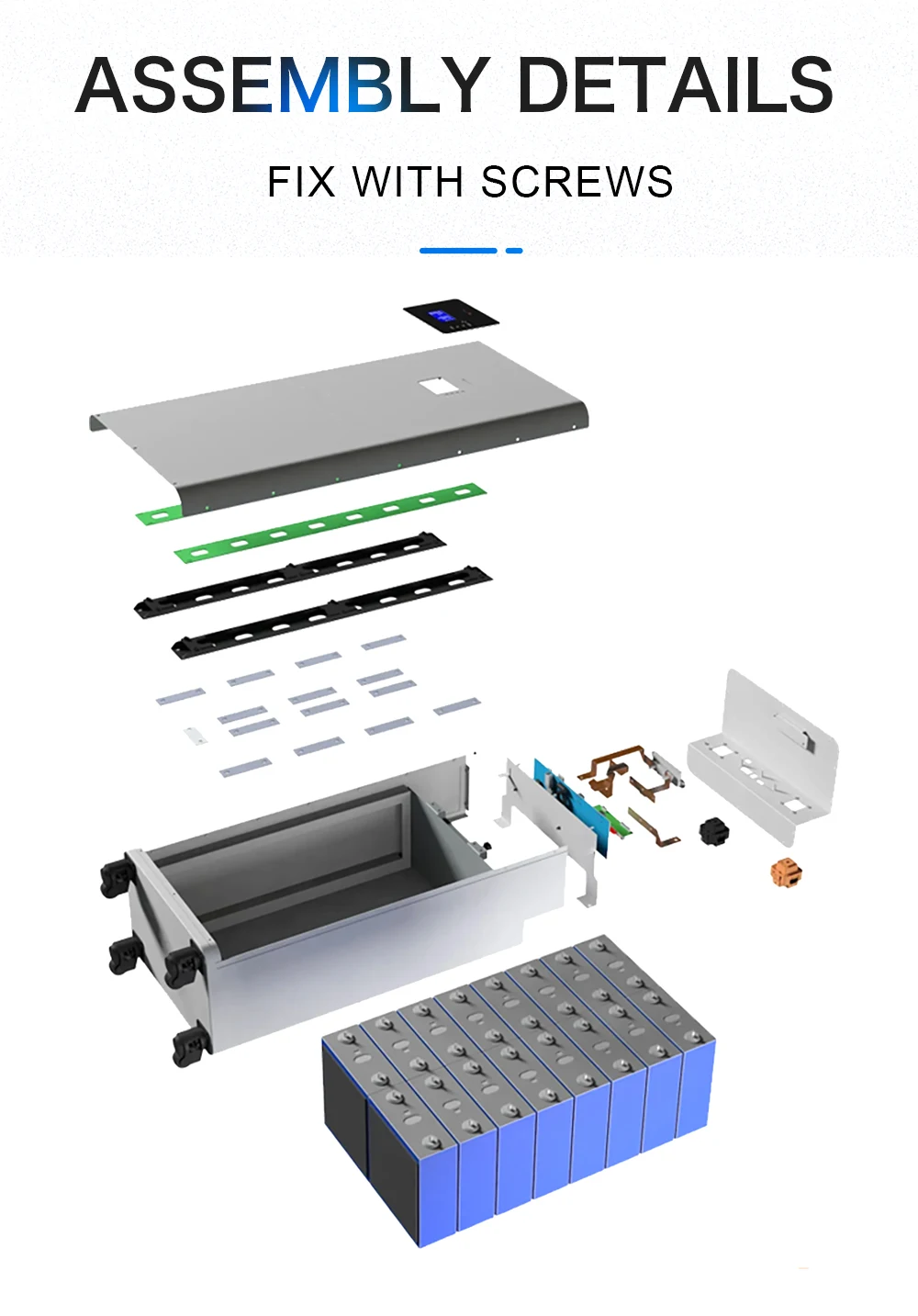 ASSEMBLY DETAILS

FIX WITH SCREWS