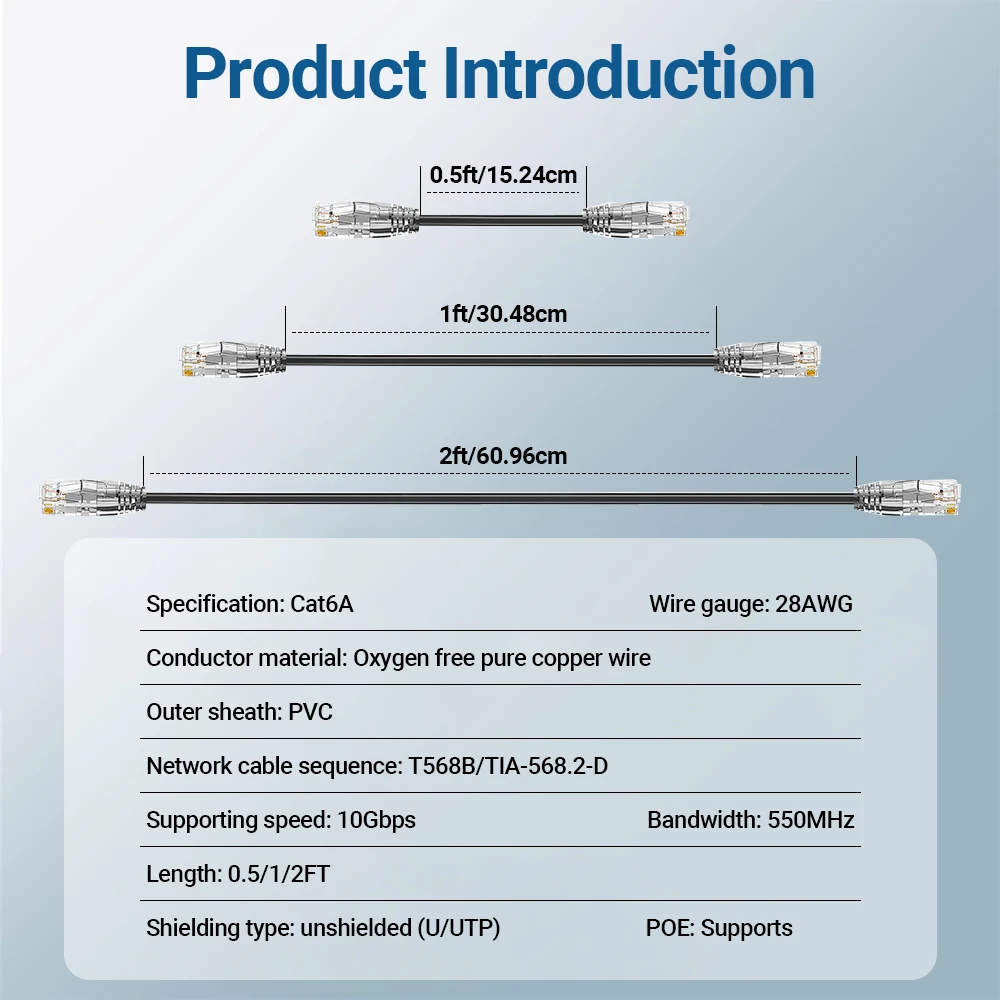 Product Introduction

0.5ft/15.24cm

1ft/30.48cm

2ft/60.96cm

Specification: Cat6A
Wire gauge: 28AWG

Conductor material: Oxygen free pure copper wire

Outer sheath: PVC

Network cable sequence: T568B/TIA-568.2-D

Supporting speed: 10Gbps
Bandwidth: 550MHz

Length: 0.5/1/2FT

Shielding type: unshielded (U/UTP)
POE: Supports