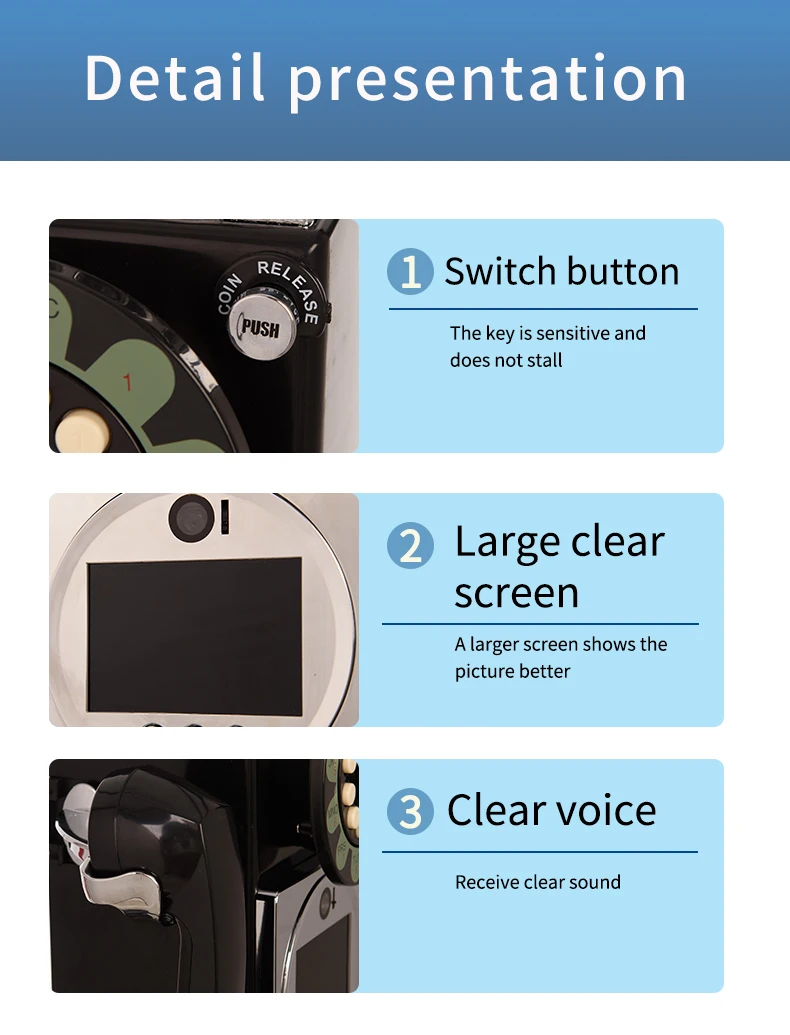 Detail presentation

COIN RELEASE
PUSH
1

1 Switch button

The key is sensitive and does not stall

2 Large clear screen

A larger screen shows the picture better

3 Clear voice

Receive clear sound