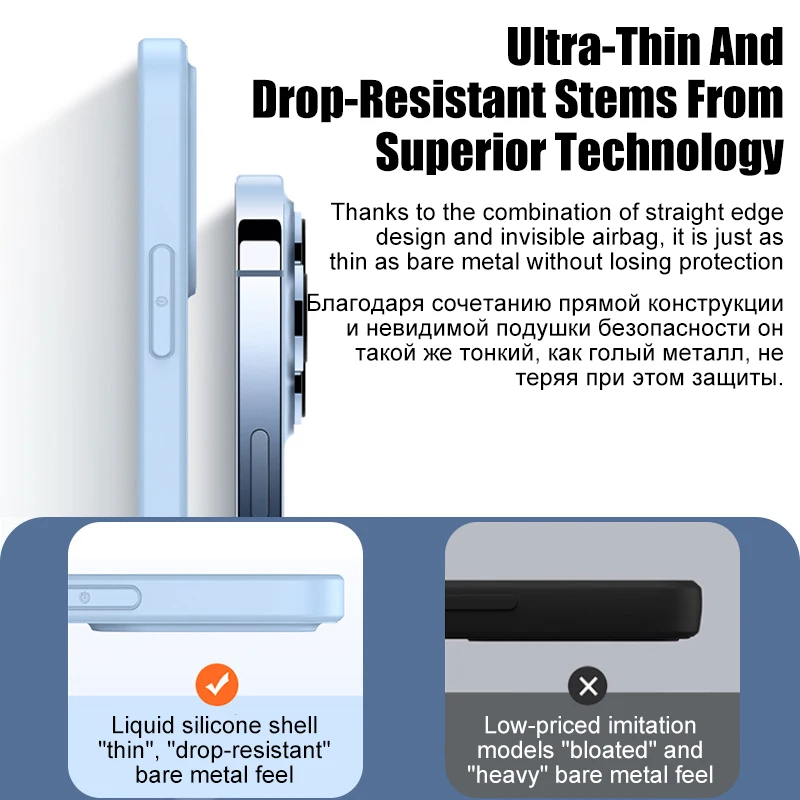 Ultra-Thin And Drop-Resistant Stems From Superior Technology

Thanks to the combination of straight edge design and invisible airbag, it is just as thin as bare metal without losing protection

Благодаря сочетанию прямой конструкции и невидимой подушки безопасности он такой же тонкий, как голый металл, не теряя при этом защиты.

Liquid silicone shell "thin", "drop-resistant" bare metal feel

Low-priced imitation models "bloated" and "heavy" bare metal feel