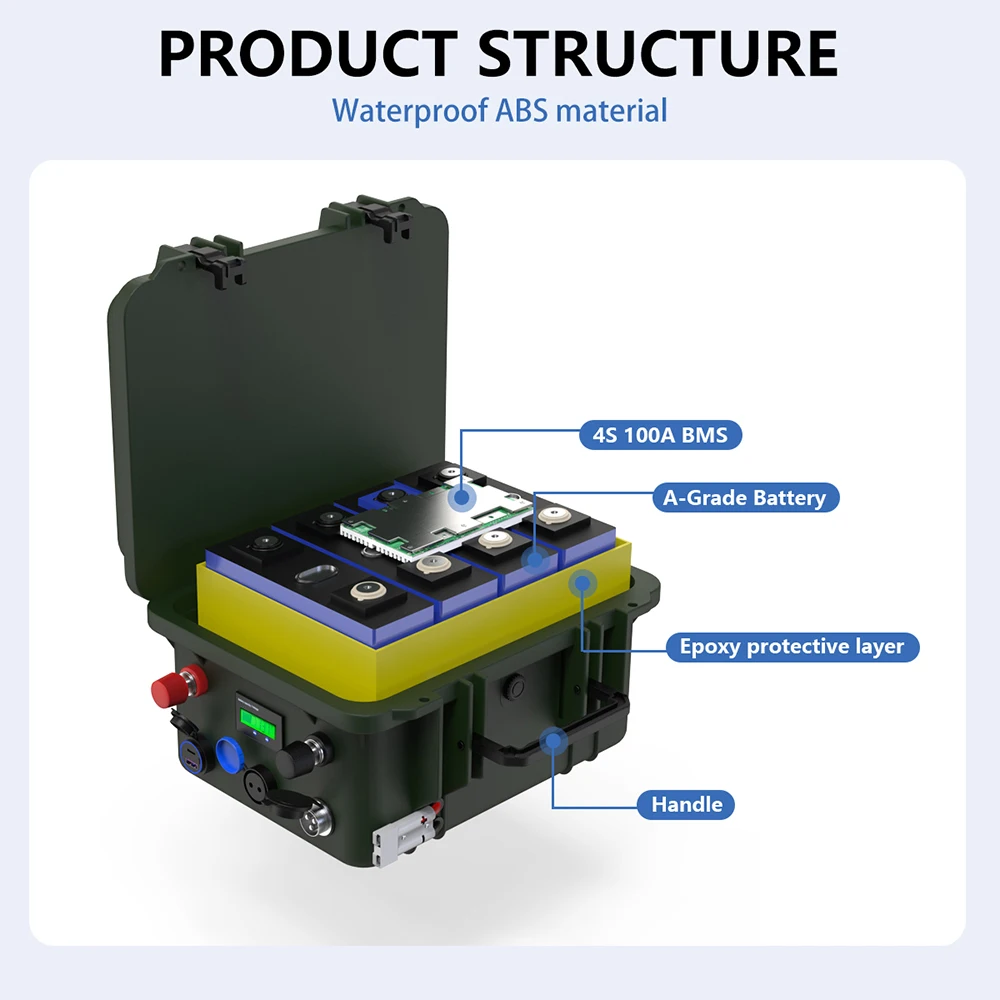 PRODUCT STRUCTURE
Waterproof ABS material

4S 100A BMS

A-Grade Battery

Epoxy protective layer

Handle