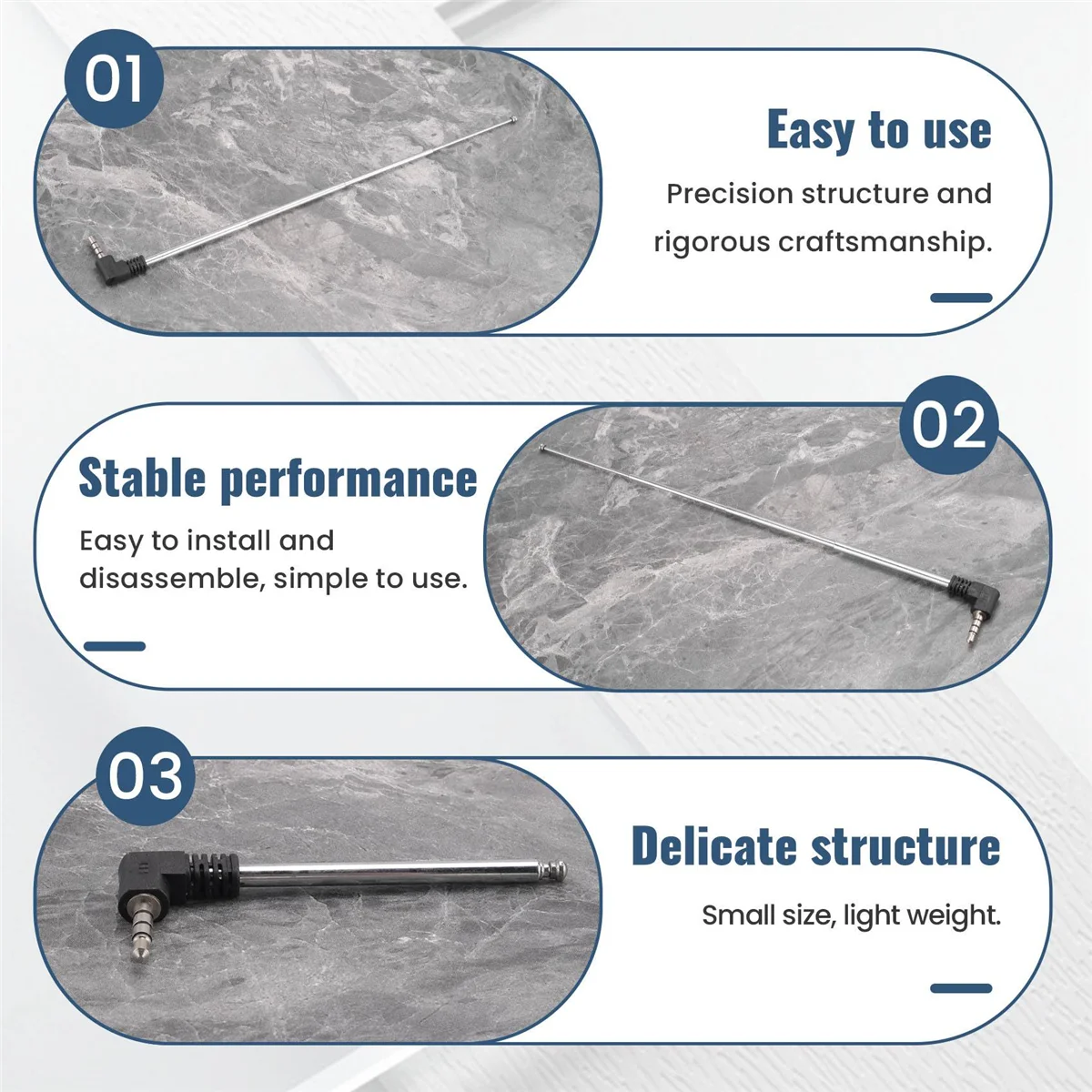 01

Easy to use

Precision structure and rigorous craftsmanship.

02

Stable performance

Easy to install and disassemble, simple to use.

03

Delicate structure

Small size, light weight.