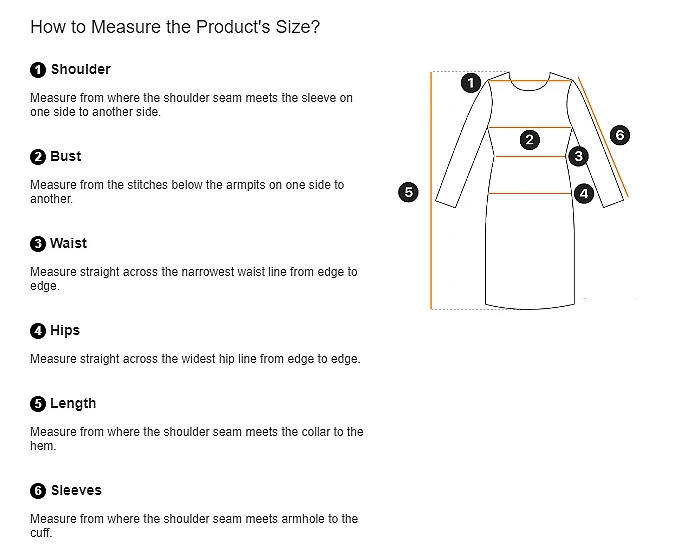 How to Measure the Product's Size?

1 Shoulder

Measure from where the shoulder seam meets the sleeve on one side to another side.

2 Bust

Measure from the stitches below the armpits on one side to another.

3 Waist

Measure straight across the narrowest waist line from edge to edge.

4 Hips

Measure straight across the widest hip line from edge to edge.

5 Length

Measure from where the shoulder seam meets the collar to the hem.

6 Sleeves

Measure from where the shoulder seam meets armhole to the cuff.

1
2
3
4
5
6