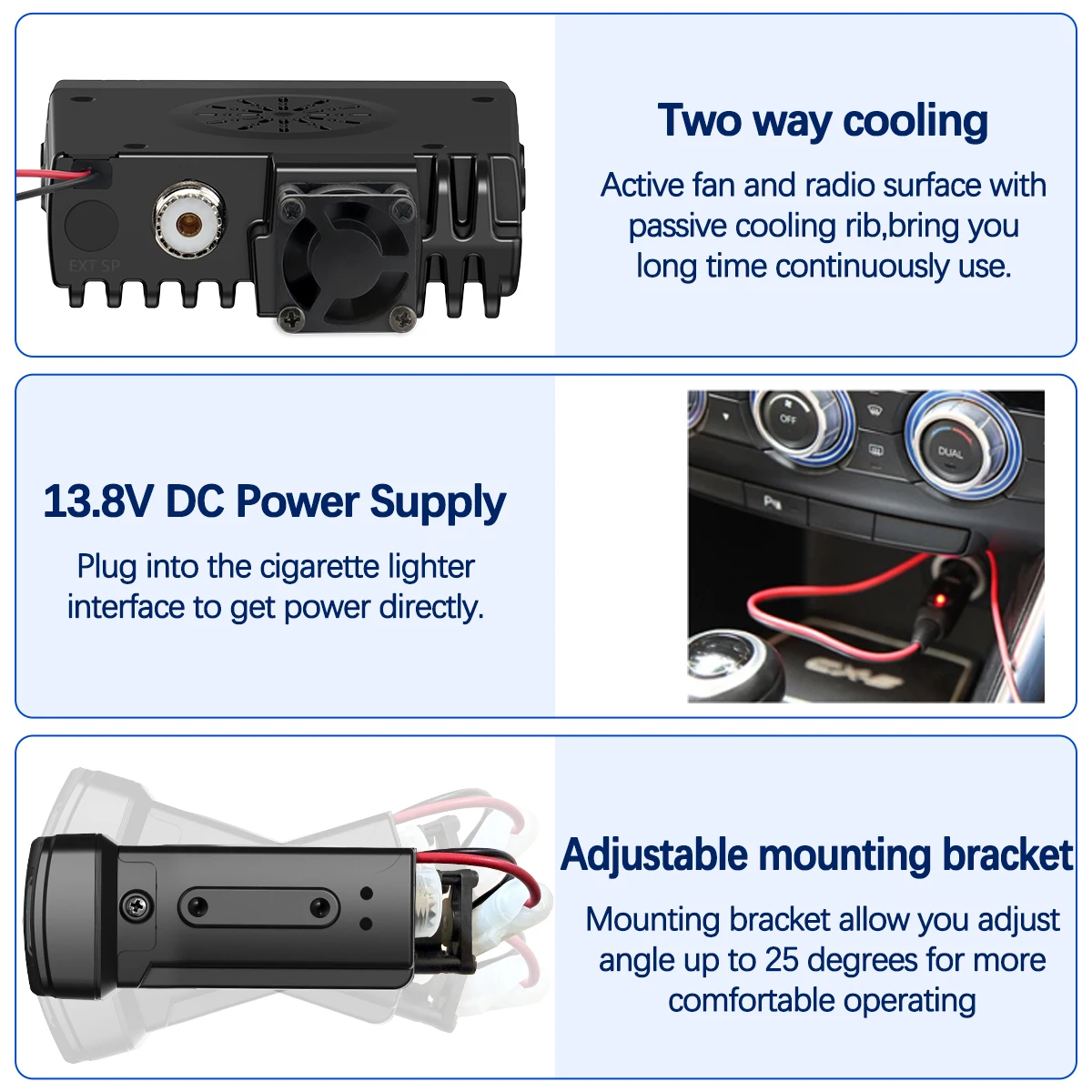 EXT SP

Two way cooling

Active fan and radio surface with passive cooling rib,bring you long time continuously use.

13.8V DC Power Supply

Plug into the cigarette lighter interface to get power directly.

OFF

DUAL

Adjustable mounting bracket

Mounting bracket allow you adjust angle up to 25 degrees for more comfortable operating