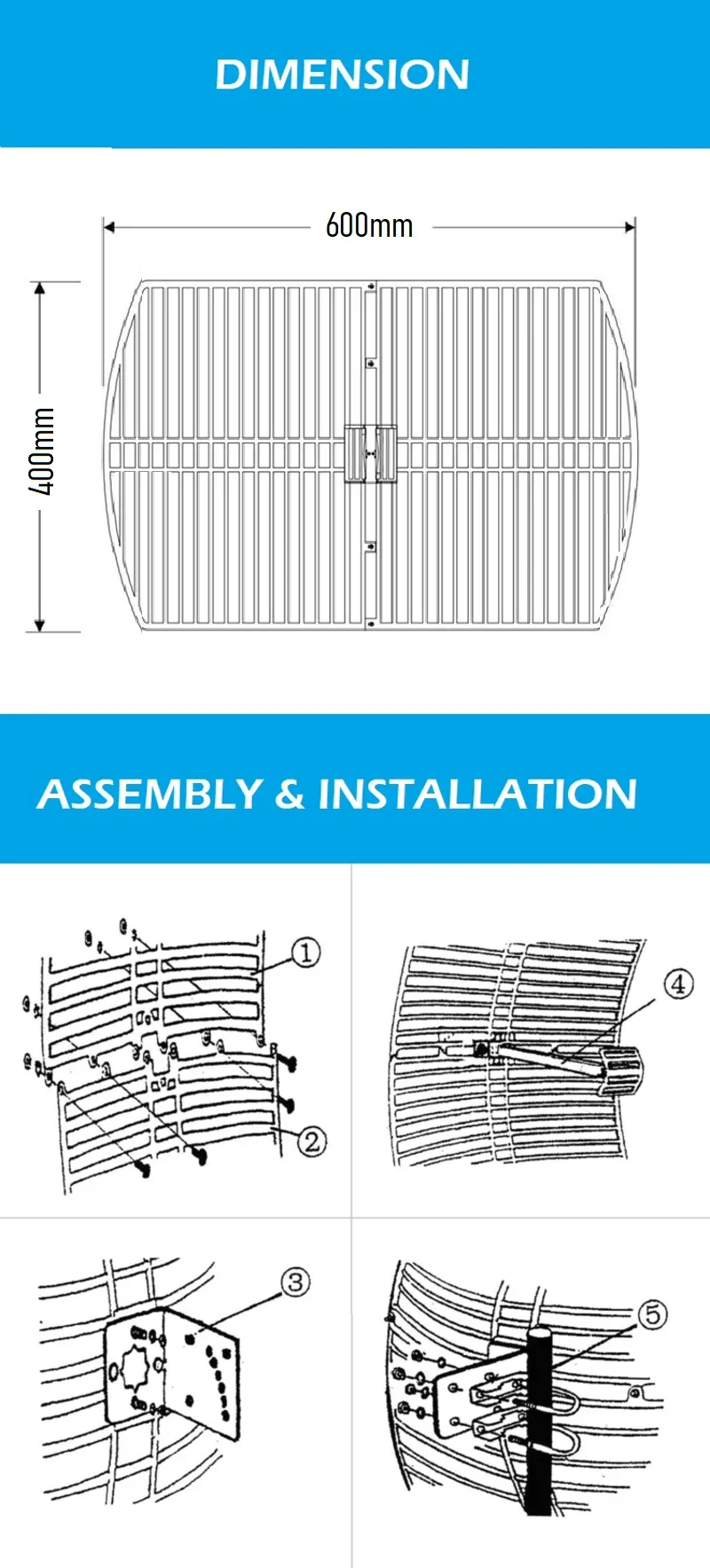 DIMENSION

600mm

400mm

ASSEMBLY & INSTALLATION

①

②

④

③

⑤