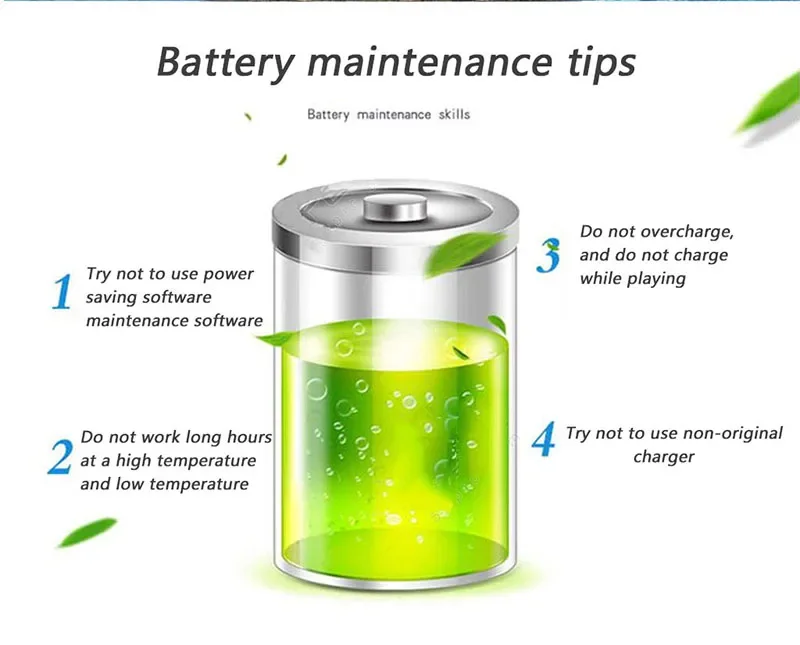 Battery maintenance tips

Battery maintenance skills

1 Try not to use power saving software maintenance software

2 Do not work long hours at a high temperature and low temperature

3 Do not overcharge, and do not charge while playing

4 Try not to use non-original charger