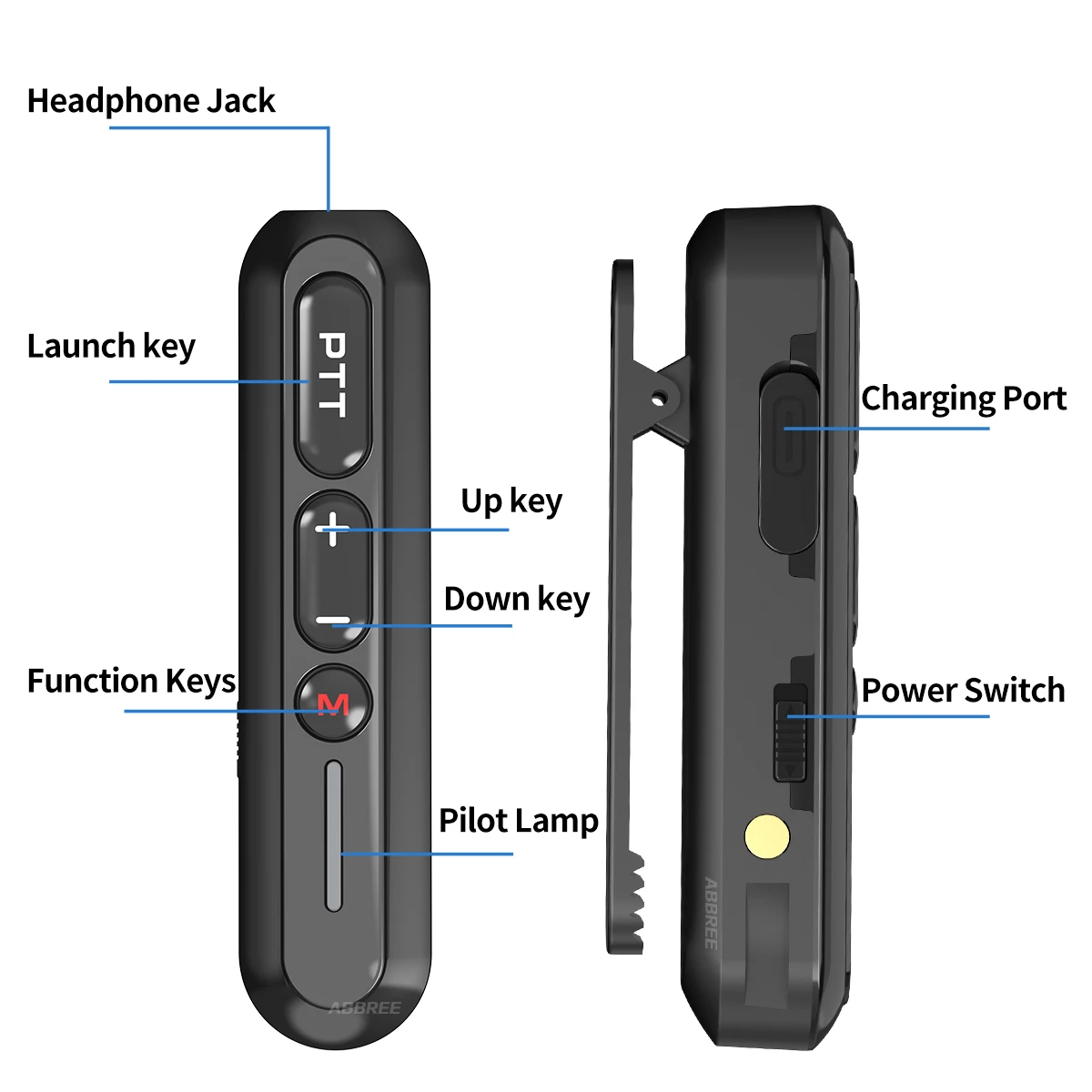 Headphone Jack

Launch key

PTT

Up key

+

Down key

−

Function Keys

M

Pilot Lamp

ABBREE

Charging Port

Power Switch

ABBREE