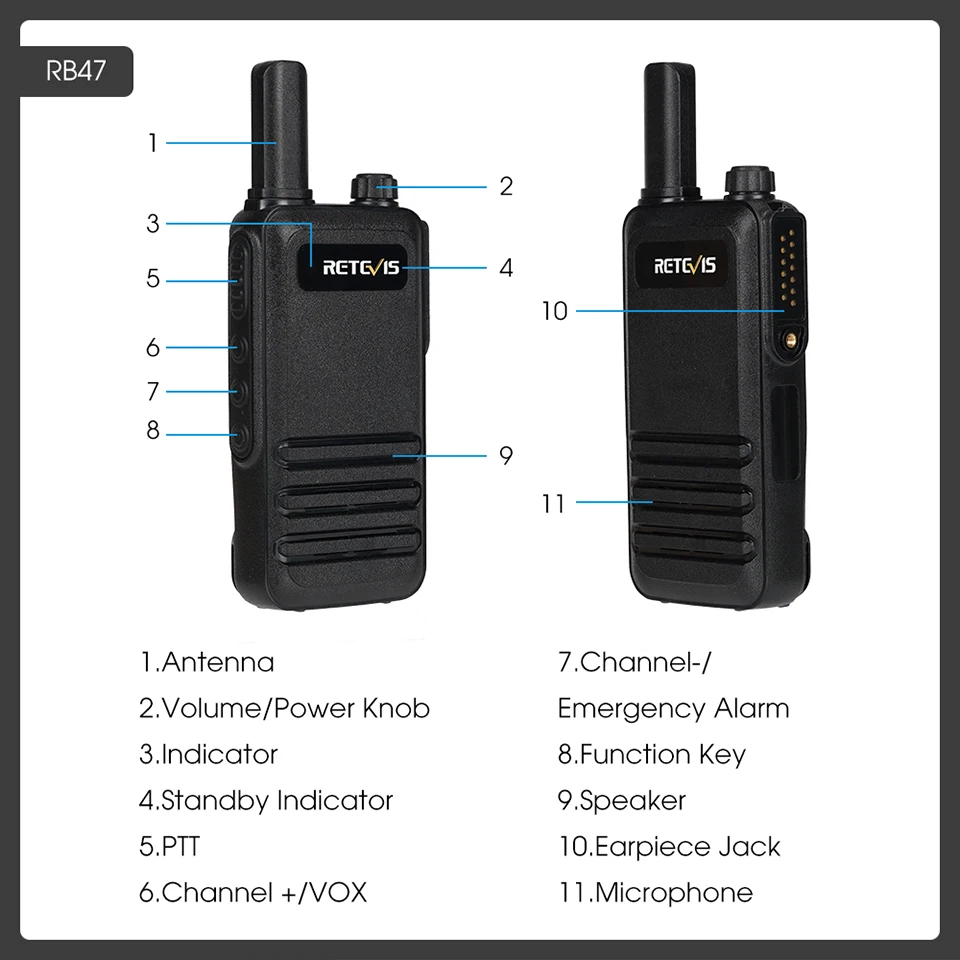 RB47

1
2
3
4
5
6
7
8
9
RETEVIS

RETEVIS
10
11

1.Antenna
2.Volume/Power Knob
3.Indicator
4.Standby Indicator
5.PTT
6.Channel +/VOX

7.Channel-/ Emergency Alarm
8.Function Key
9.Speaker
10.Earpiece Jack
11.Microphone