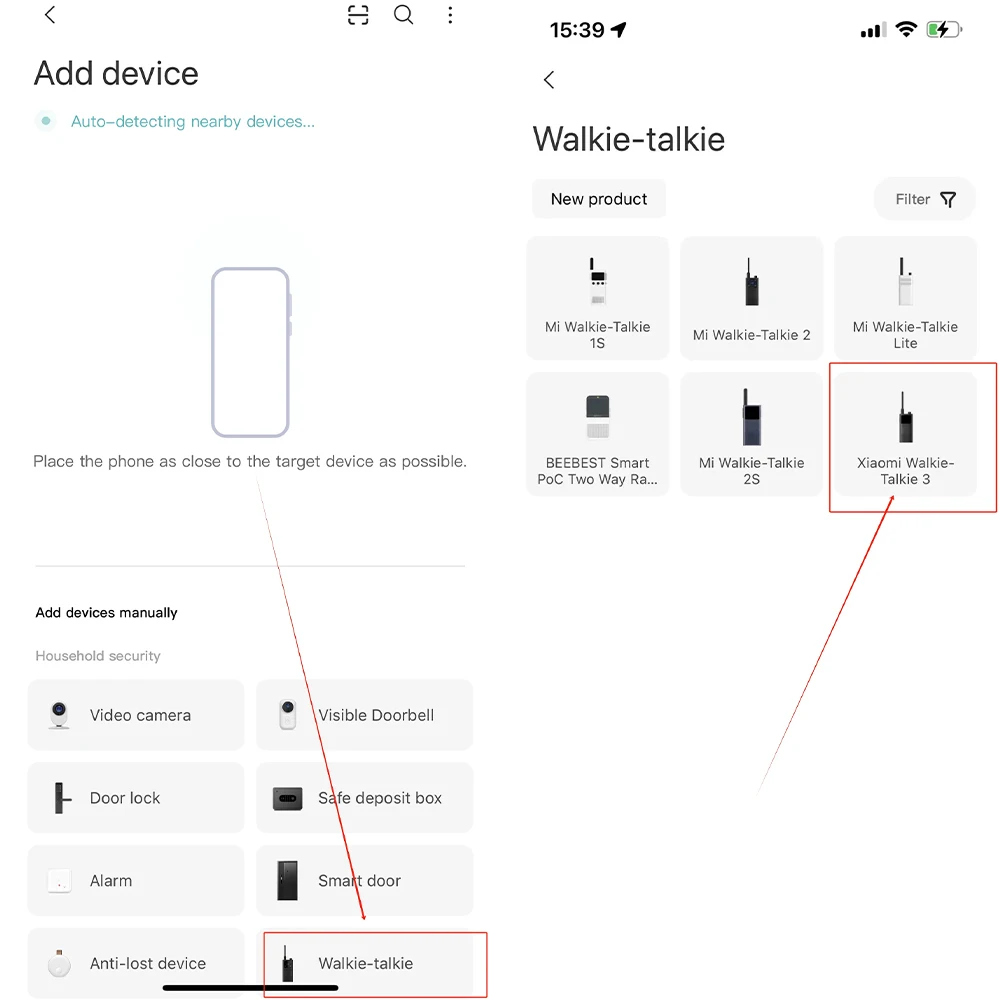 Add device

Auto-detecting nearby devices...

Place the phone as close to the target device as possible.

Add devices manually

Household security

Video camera

Visible Doorbell

Door lock

Safe deposit box

Alarm

Smart door

Anti-lost device

Walkie-talkie

15:39

Walkie-talkie

New product

Filter

Mi Walkie-Talkie 1S

Mi Walkie-Talkie 2

Mi Walkie-Talkie Lite

BEEBEST Smart PoC Two Way Ra...

Mi Walkie-Talkie 2S

Xiaomi Walkie-Talkie 3