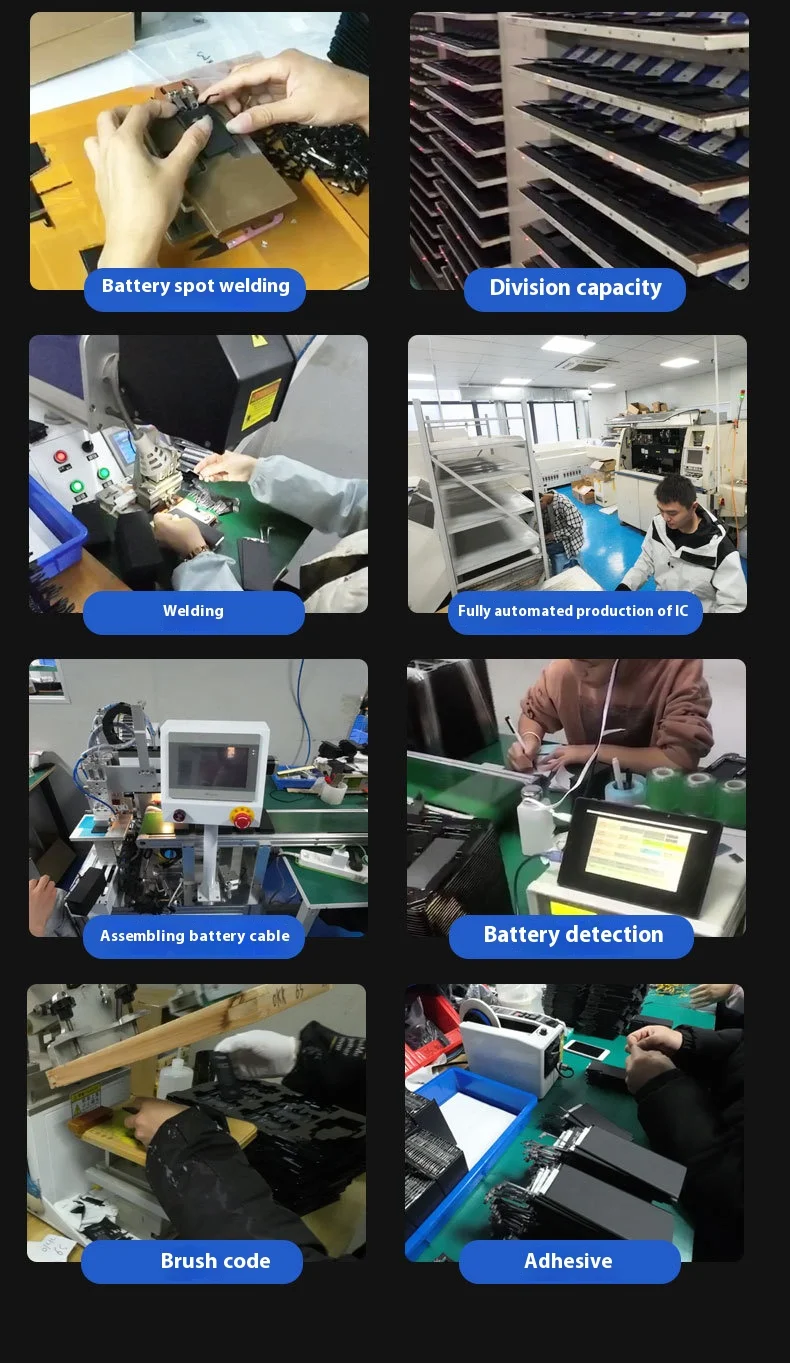 Battery spot welding

Division capacity

Welding

Fully automated production of IC

Assembling battery cable

Battery detection

Brush code

Adhesive